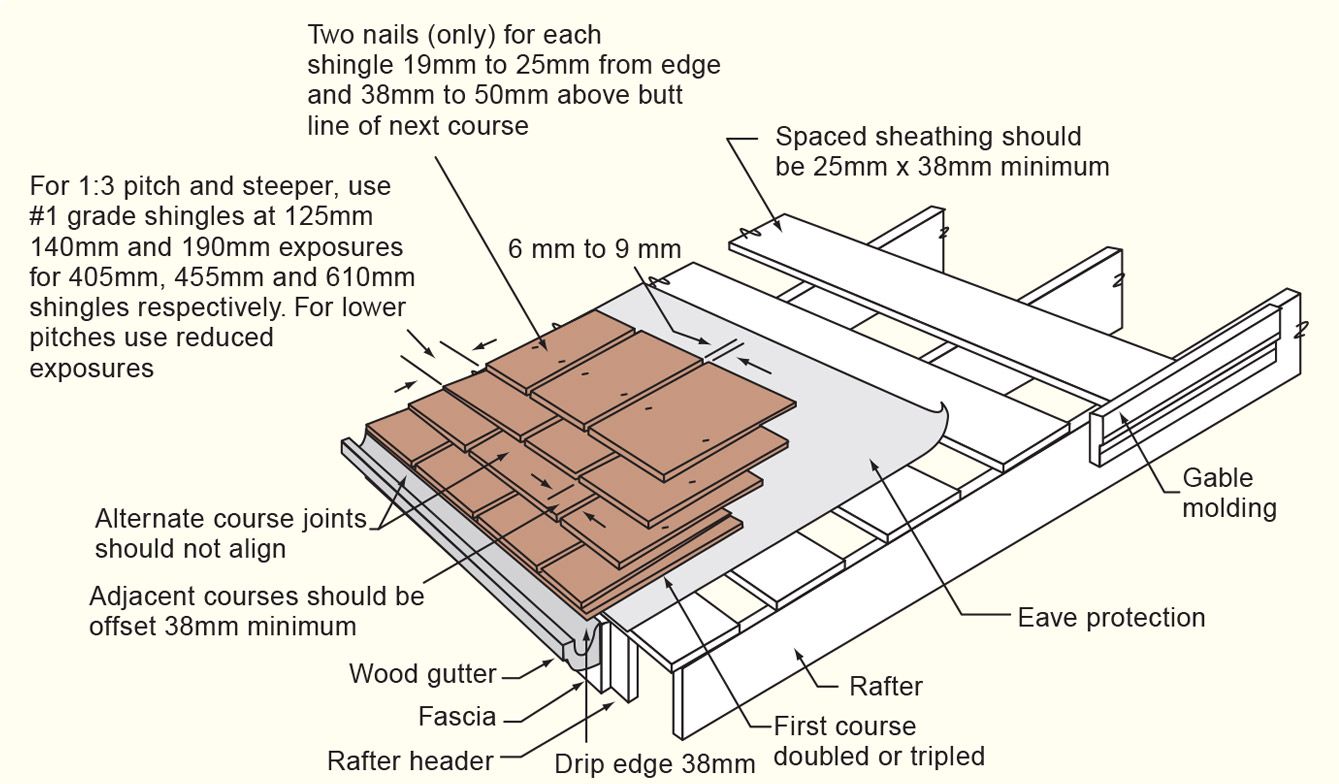 Two nails (only) for each shingle 19mm to 25mm from edge and 38mm to 50mm above butt line of next course

Spaced sheathing should be 25mm x 38mm minimum

For 1:3 pitch and steeper, use #1 grade shingles at 125mm 140mm and 190mm exposures for 405mm, 455mm and 610mm shingles respectively. For lower pitches use reduced exposures

6 mm to 9 mm

Gable molding

Alternate course joints should not align

Adjacent courses should be offset 38mm minimum

Eave protection

Wood gutter

Rafter

Fascia

First course doubled or tripled

Rafter header

Drip edge 38mm