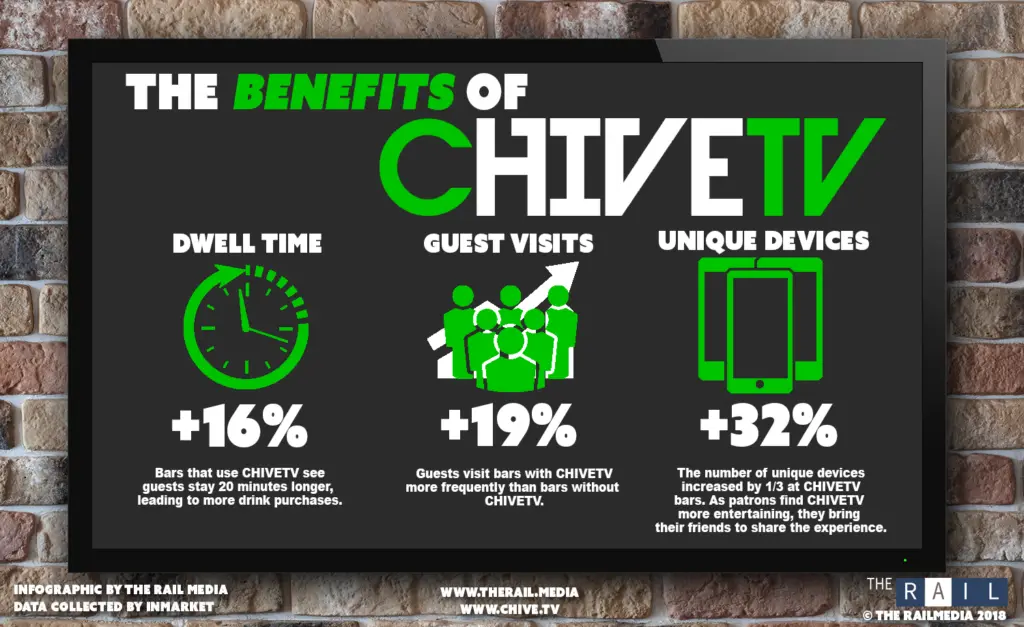 THE BENEFITS OF CHIVETV

DWELL TIME

+16%

Bars that use CHIVETV see guests stay 20 minutes longer, leading to more drink purchases.

GUEST VISITS

+19%

Guests visit bars with CHIVETV more frequently than bars without CHIVETV.

UNIQUE DEVICES

+32%

The number of unique devices increased by 1/3 at CHIVETV bars. As patrons find CHIVETV more entertaining, they bring their friends to share the experience.

INFOGRAPHIC BY THE RAIL MEDIA
DATA COLLECTED BY INMARKET

WWW.THERAIL.MEDIA
WWW.CHIVE.TV

THE RAIL
© THE RAILMEDIA 2018